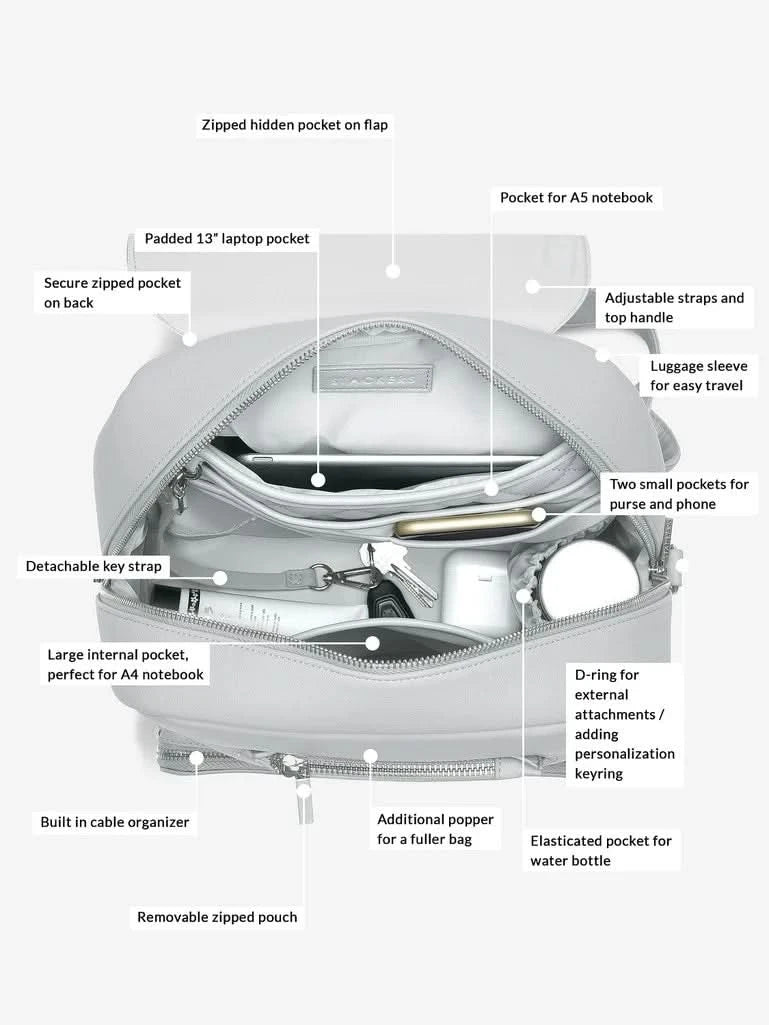 Zipped hidden pocket on flap

Pocket for A5 notebook

Padded 13" laptop pocket

Secure zipped pocket on back

Adjustable straps and top handle

Luggage sleeve for easy travel

STACKERS

Two small pockets for purse and phone

Detachable key strap

Large internal pocket, perfect for A4 notebook

D-ring for external attachments / adding personalization keyring

Built in cable organizer

Additional popper for a fuller bag

Elasticated pocket for water bottle

Removable zipped pouch