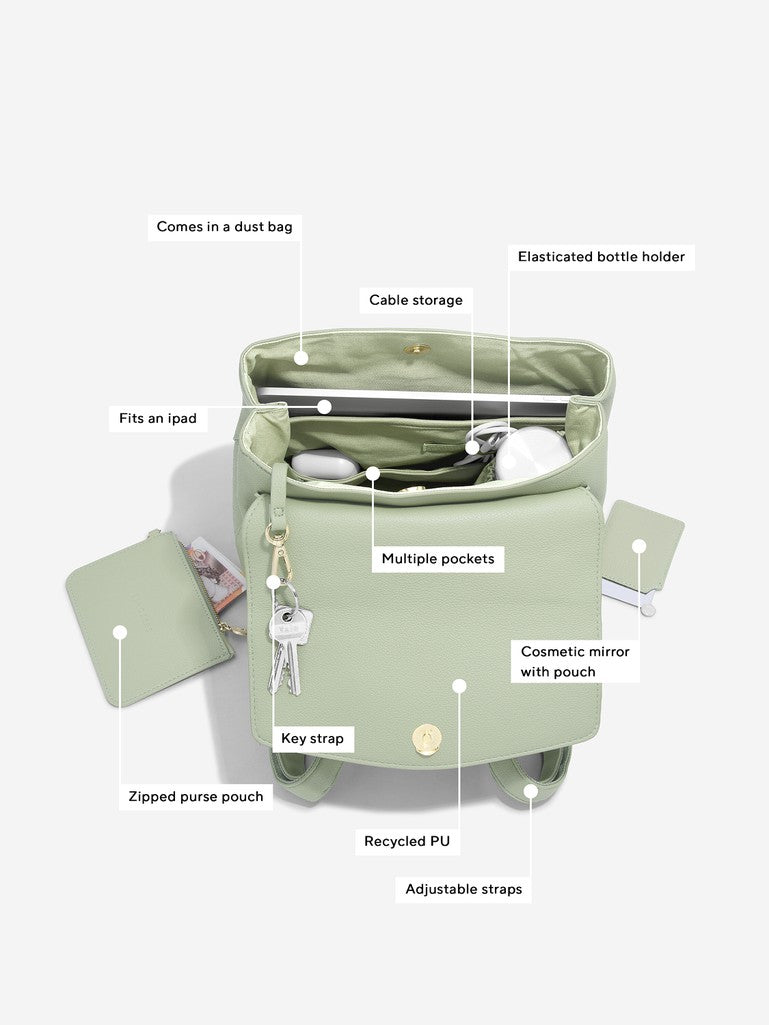 Comes in a dust bag

Elasticated bottle holder

Cable storage

Fits an ipad

Multiple pockets

Cosmetic mirror with pouch

Key strap

Zipped purse pouch

Recycled PU

Adjustable straps