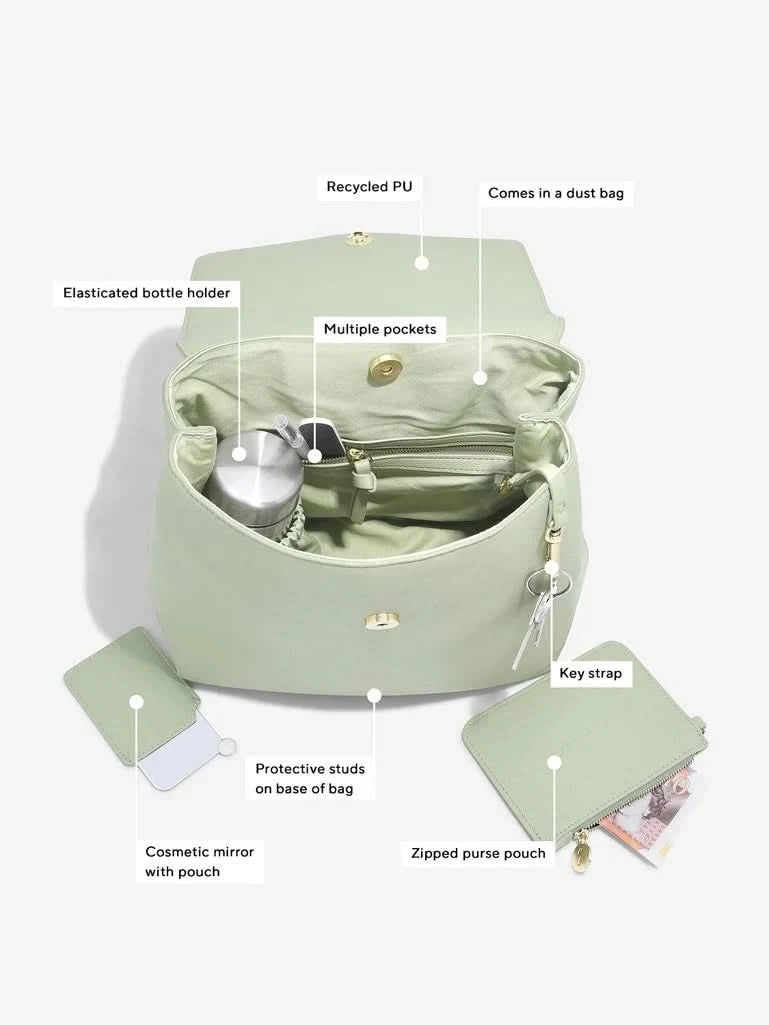 Recycled PU

Comes in a dust bag

Elasticated bottle holder

Multiple pockets

Key strap

Protective studs on base of bag

Cosmetic mirror with pouch

Zipped purse pouch